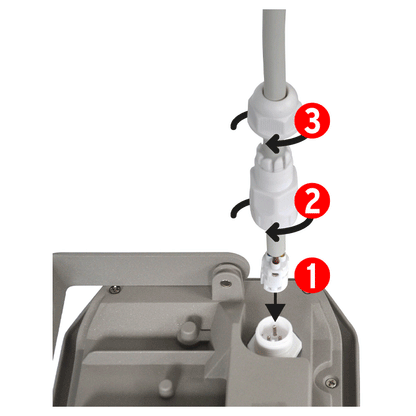 3
2
1